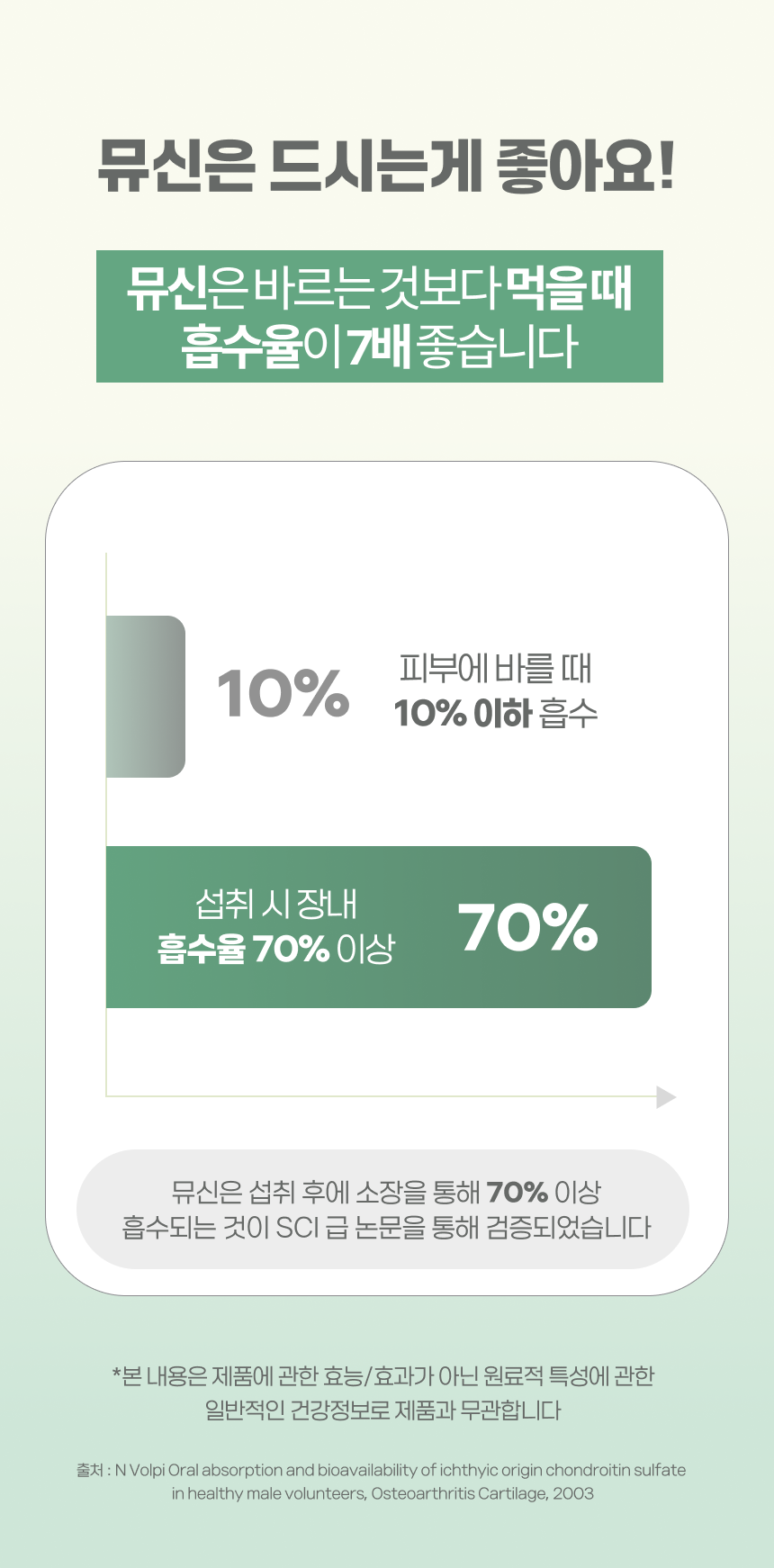 뮤신은 드시는게 좋아요!

뮤신은 바르는 것보다 먹을 때 흡수율이 7배 좋습니다

10%

피부에 바를 때 10% 이하 흡수

섭취 시 장내 흡수율 70% 이상

70%

뮤신은 섭취 후에 소장을 통해 70% 이상 흡수되는 것이 SCI 급 논문을 통해 검증되었습니다

*본 내용은 제품에 관한 효능/효과가 아닌 원료적 특성에 관한 일반적인 건강정보로 제품과 무관합니다

출처 : N Volpi Oral absorption and bioavailability of ichthyic origin chondroitin sulfate in healthy male volunteers, Osteoarthritis Cartilage, 2003